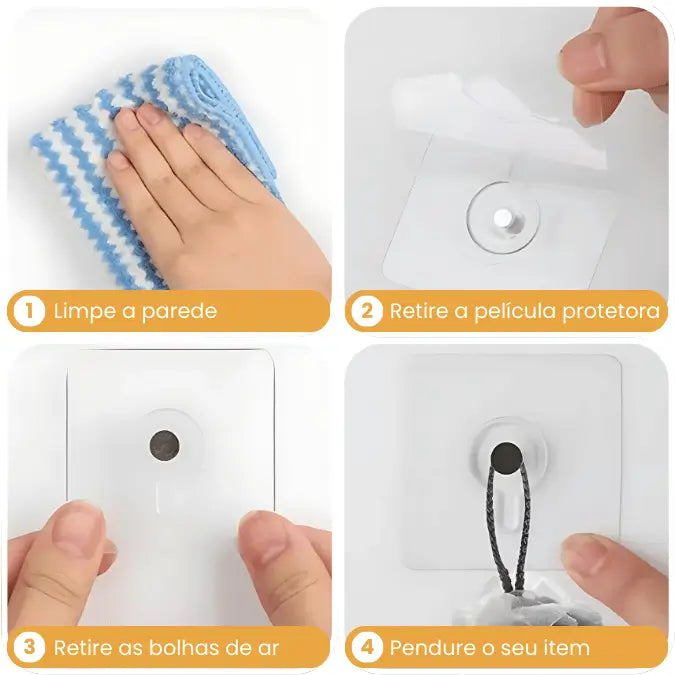 1 Limpe a parede

2 Retire a película protetora

3 Retire as bolhas de ar

4 Pendure o seu item